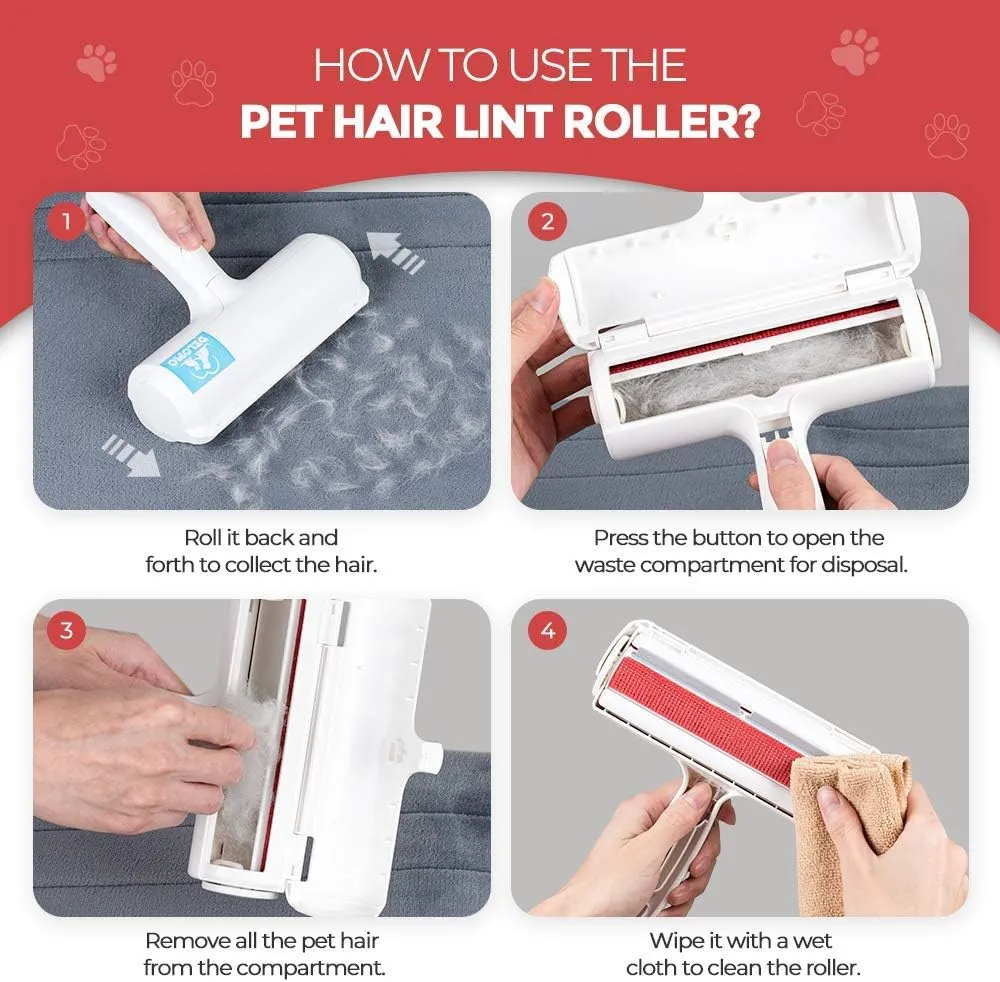 HOW TO USE THE
PET HAIR LINT ROLLER?

1

DELOMO

Roll it back and forth to collect the hair.

2

Press the button to open the waste compartment for disposal.

3

Remove all the pet hair from the compartment.

4

Wipe it with a wet cloth to clean the roller.